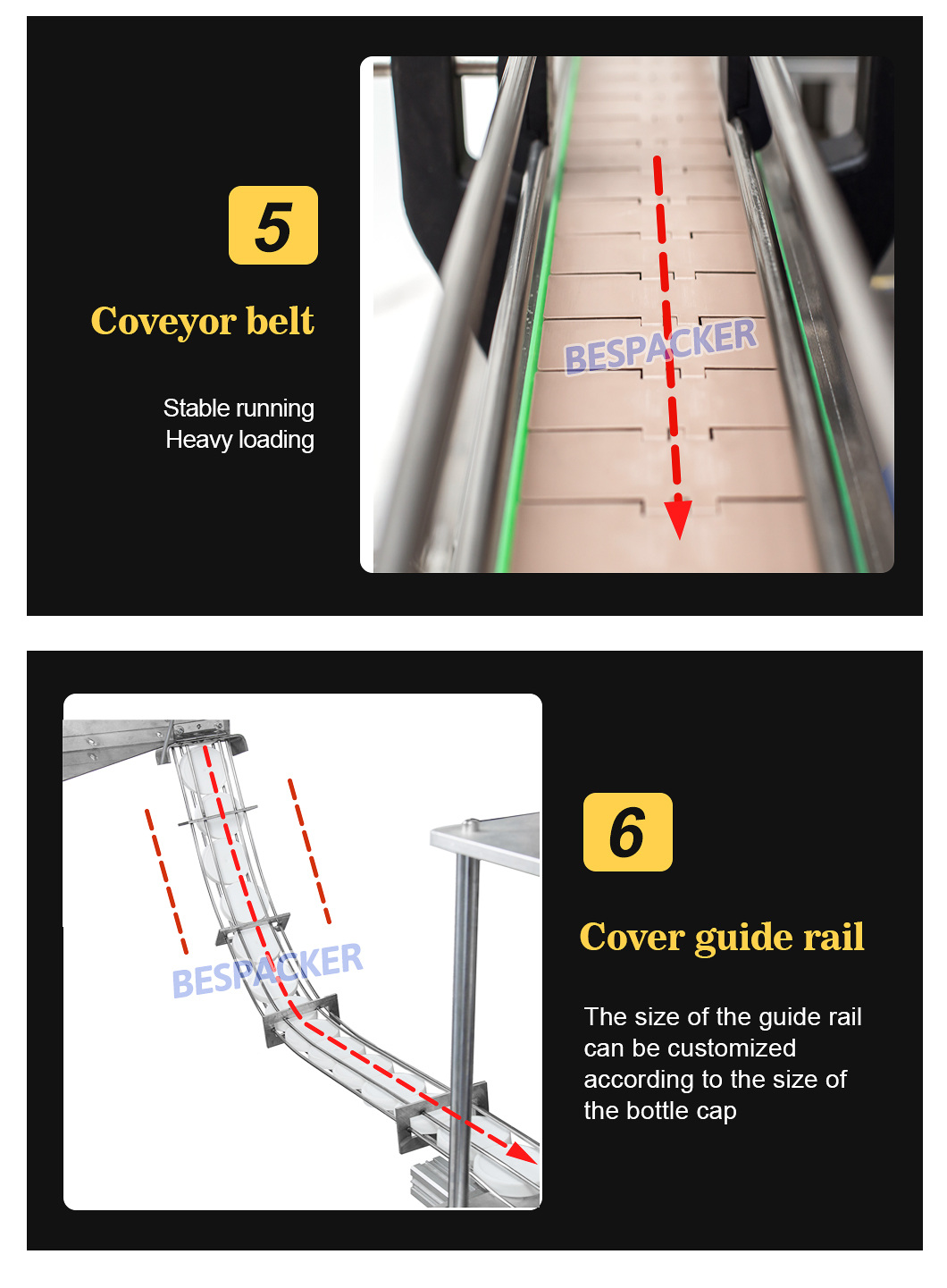 5

Coveyor belt

Stable running
Heavy loading

BESPACKER

BESPACKER

6

Cover guide rail

The size of the guide rail can be customized according to the size of the bottle cap